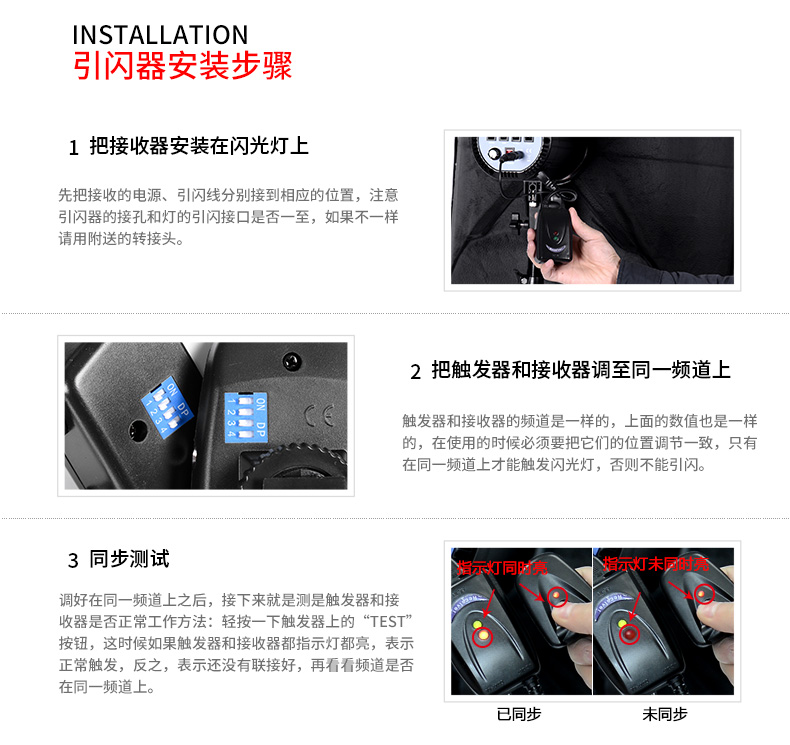 INSTALLATION
引闪器安装步骤

1 把接收器安装在闪光灯上

先把接收的电源、引闪线分别接到相应的位置，注意引闪器的接孔和灯的引闪接口是否一至，如果不一样请用附送的转接头。

ON DP
1 2 3 4

ON DP
1 2 3 4

CE

2 把触发器和接收器调至同一频道上

触发器和接收器的频道是一样的，上面的数值也是一样的，在使用的时候必须要把它们的位置调节一致，只有在同一频道上才能触发闪光灯，否则不能引闪。

3 同步测试

调好在同一频道上之后，接下来就是测是触发器和接收器是否正常工作方法：轻按一下触发器上的“TEST”按钮，这时候如果触发器和接收器都指示灯都亮，表示正常触发，反之，表示还没有联接好，再看看频道是否在同一频道上。

指示灯同时亮
指示灯未同时亮

已同步
未同步