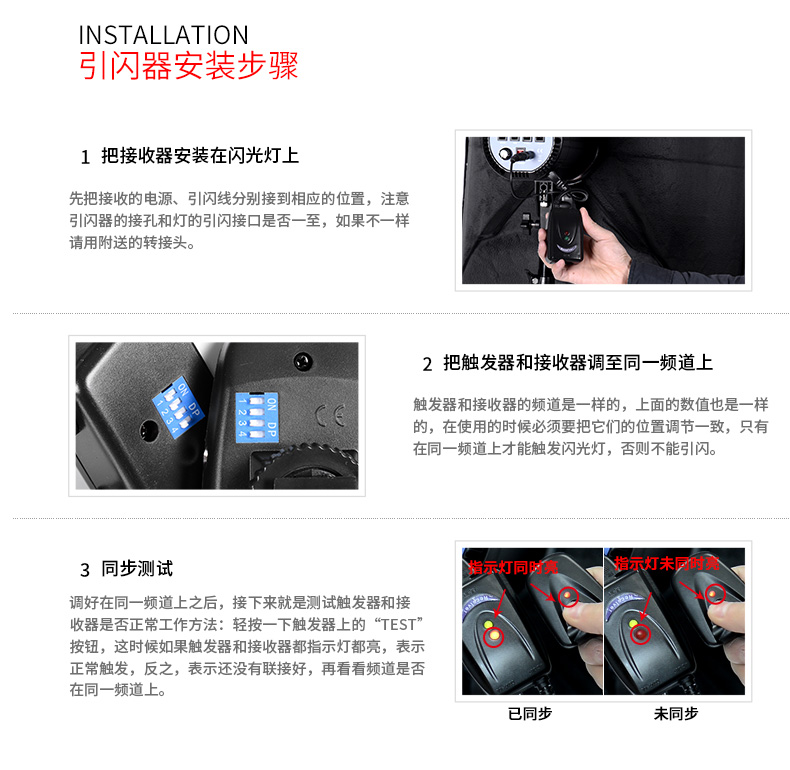 INSTALLATION
引闪器安装步骤

1 把接收器安装在闪光灯上

先把接收的电源、引闪线分别接到相应的位置，注意引闪器的接孔和灯的引闪接口是否一至，如果不一样请用附送的转接头。

ON DP
1 2 3 4

ON DP
1 2 3 4

CE

2 把触发器和接收器调至同一频道上

触发器和接收器的频道是一样的，上面的数值也是一样的，在使用的时候必须要把它们的位置调节一致，只有在同一频道上才能触发闪光灯，否则不能引闪。

3 同步测试

调好在同一频道上之后，接下来就是测试触发器和接收器是否正常工作方法：轻按一下触发器上的“TEST”按钮，这时候如果触发器和接收器都指示灯都亮，表示正常触发，反之，表示还没有联接好，再看看频道是否在同一频道上。

指示灯同时亮
指示灯未同时亮

已同步
未同步