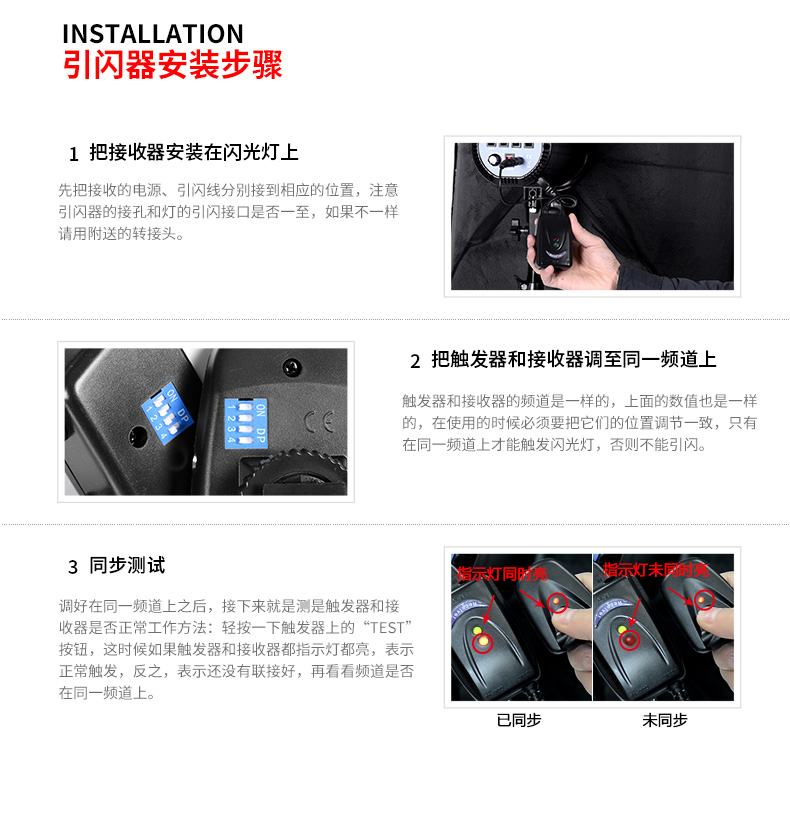 INSTALLATION
引闪器安装步骤

1 把接收器安装在闪光灯上

先把接收的电源、引闪线分别接到相应的位置，注意引闪器的接孔和灯的引闪接口是否一至，如果不一样请用附送的转接头。

ON DP
1 2 3 4

ON DP
1 2 3 4

CE

2 把触发器和接收器调至同一频道上

触发器和接收器的频道是一样的，上面的数值也是一样的，在使用的时候必须要把它们的位置调节一致，只有在同一频道上才能触发闪光灯，否则不能引闪。

3 同步测试

调好在同一频道上之后，接下来就是测是触发器和接收器是否正常工作方法：轻按一下触发器上的“TEST”按钮，这时候如果触发器和接收器都指示灯都亮，表示正常触发，反之，表示还没有联接好，再看看频道是否在同一频道上。

指示灯同时亮

指示灯未同时亮

已同步

未同步