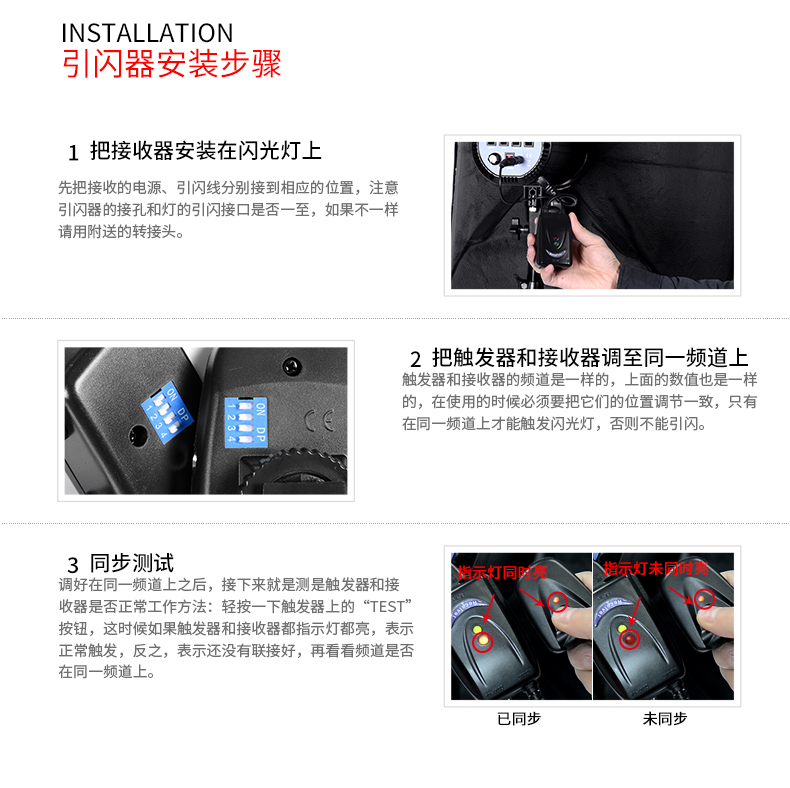 INSTALLATION
引闪器安装步骤

1 把接收器安装在闪光灯上
先把接收的电源、引闪线分别接到相应的位置，注意引闪器的接孔和灯的引闪接口是否一至，如果不一样请用附送的转接头。

ON DP
1 2 3 4

ON DP
1 2 3 4

CE

2 把触发器和接收器调至同一频道上
触发器和接收器的频道是一样的，上面的数值也是一样的，在使用的时候必须要把它们的位置调节一致，只有在同一频道上才能触发闪光灯，否则不能引闪。

3 同步测试
调好在同一频道上之后，接下来就是测是触发器和接收器是否正常工作方法：轻按一下触发器上的“TEST”按钮，这时候如果触发器和接收器都指示灯都亮，表示正常触发，反之，表示还没有联接好，再看看频道是否在同一频道上。

指示灯同时亮
指示灯未同时亮

已同步
未同步