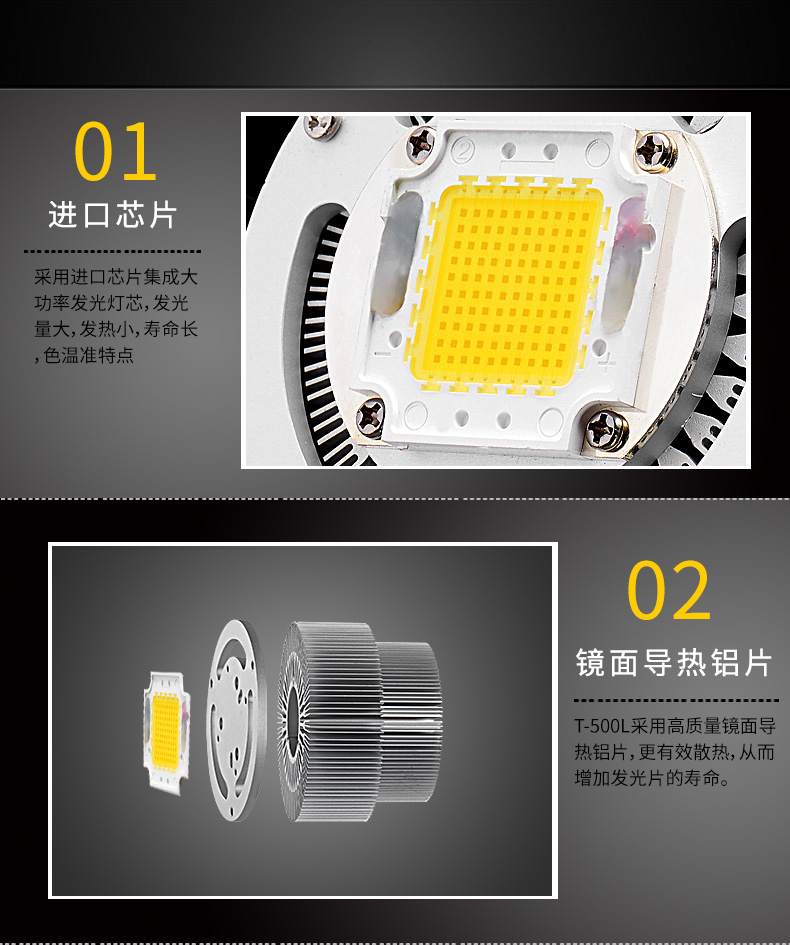 01

进口芯片

采用进口芯片集成大功率发光灯芯，发光量大，发热小，寿命长，色温准特点

02

镜面导热铝片

T-500L采用高质量镜面导热铝片，更有效散热，从而增加发光片的寿命。